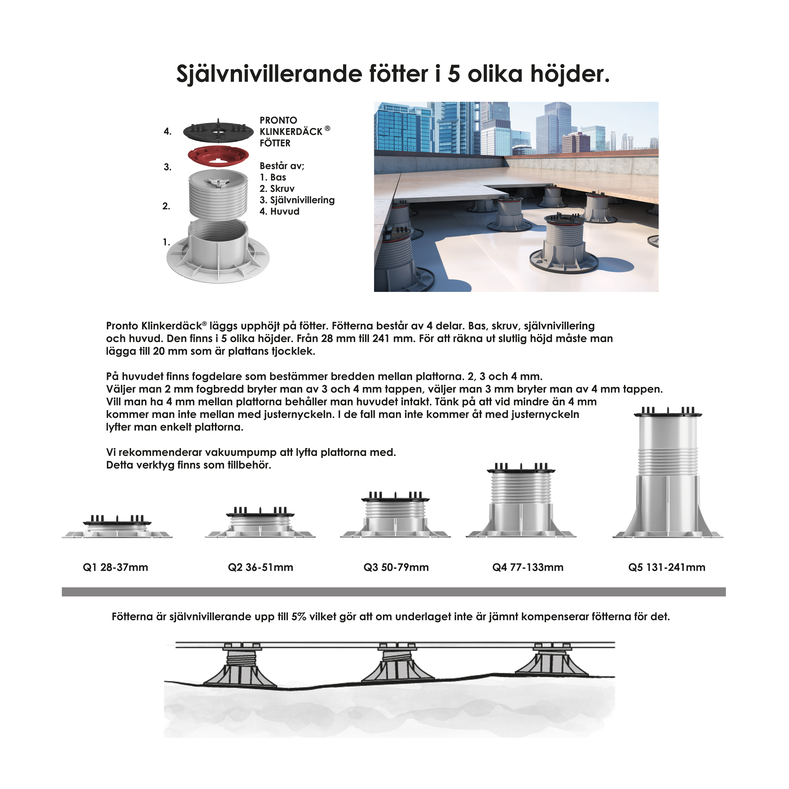 Självnivillerande fötter i 5 olika höjder.

4.
3.
2.
1.

PRONTO KLINKERDÄCK® FÖTTER

Består av;
1. Bas
2. Skruv
3. Självnivillering
4. Huvud

Pronto Klinkerdäck® läggs upphöjt på fötter. Fötterna består av 4 delar. Bas, skruv, självnivillering och huvud. Den finns i 5 olika höjder. Från 28 mm till 241 mm. För att räkna ut slutlig höjd måste man lägga till 20 mm som är plattans tjocklek.

På huvudet finns fogdelare som bestämmer bredden mellan plattorna. 2, 3 och 4 mm. Väljer man 2 mm fogbredd bryter man av 3 och 4 mm tappen, väljer man 3 mm bryter man av 4 mm tappen. Vill man ha 4 mm mellan plattorna behåller man huvudet intakt. Tänk på att vid mindre än 4 mm kommer man inte mellan med justernyckeln. I de fall man inte kommer åt med justernyckeln lyfter man enkelt plattorna.

Vi rekommenderar vakuumpump att lyfta plattorna med. Detta verktyg finns som tillbehör.

Q1 28-37mm
Q2 36-51mm
Q3 50-79mm
Q4 77-133mm
Q5 131-241mm

Fötterna är självnivillerande upp till 5% vilket gör att om underlaget inte är jämnt kompenserar fötterna för det.